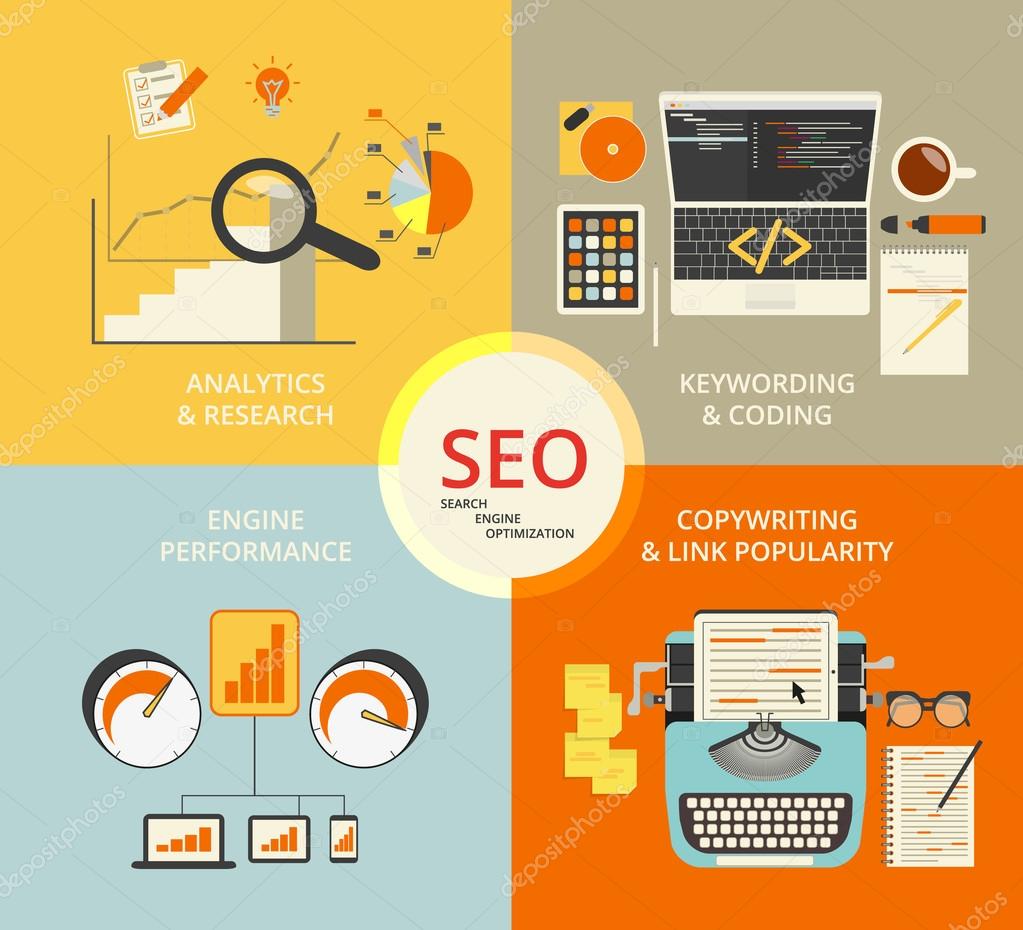 ANALYTICS
& RESEARCH

KEYWORDING
& CODING

SEO
SEARCH
ENGINE
OPTIMIZATION

ENGINE
PERFORMANCE

COPYWRITING
& LINK POPULARITY

depositphotos